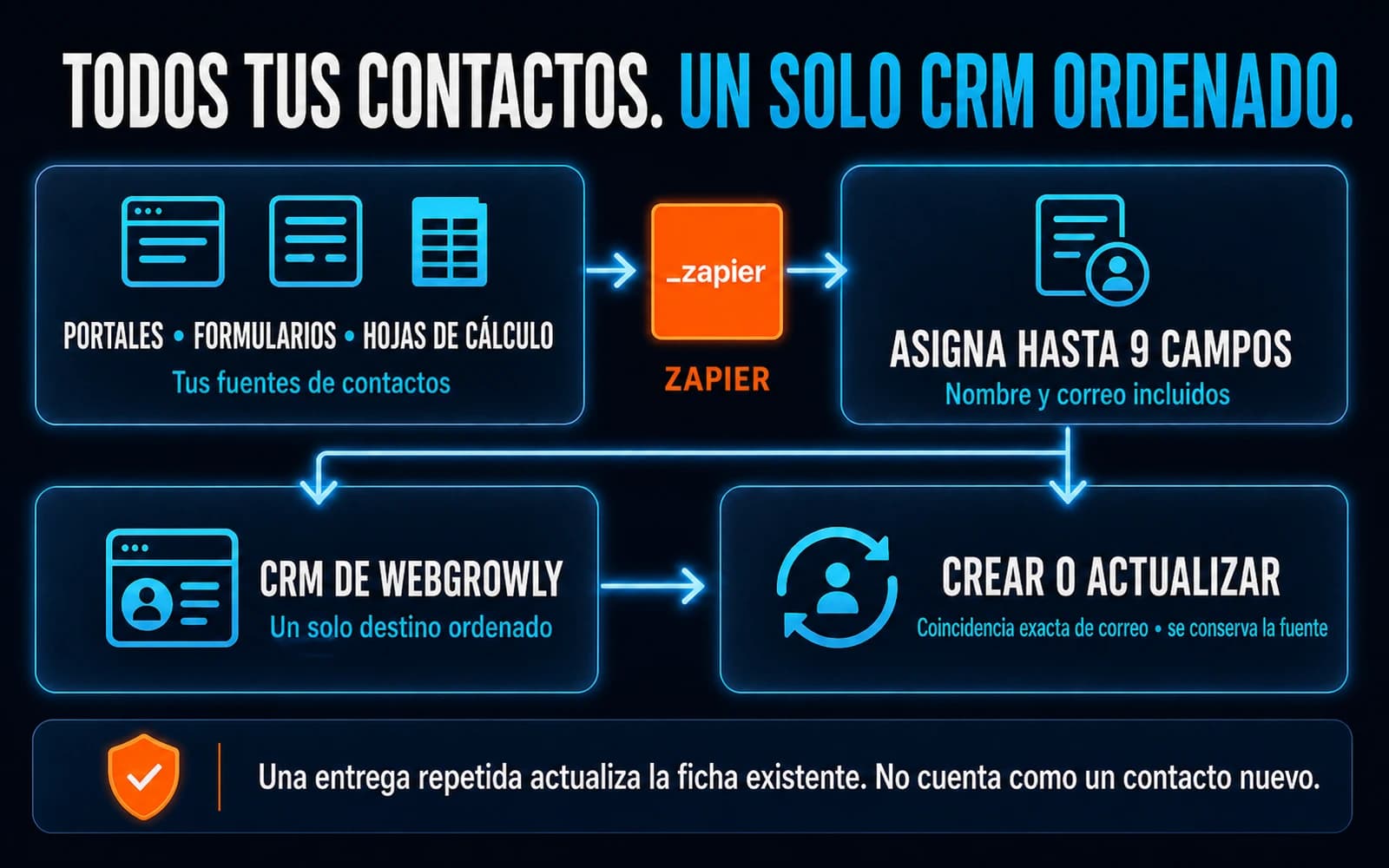 TODOS TUS CONTACTOS. UN SOLO CRM ORDENADO.

PORTALES • FORMULARIOS • HOJAS DE CÁLCULO
Tus fuentes de contactos

_zapier
ZAPIER

ASIGNA HASTA 9 CAMPOS
Nombre y correo incluidos

CRM DE WEBGROWLY
Un solo destino ordenado

CREAR O ACTUALIZAR
Coincidencia exacta de correo • se conserva la fuente

Una entrega repetida actualiza la ficha existente. No cuenta como un contacto nuevo.